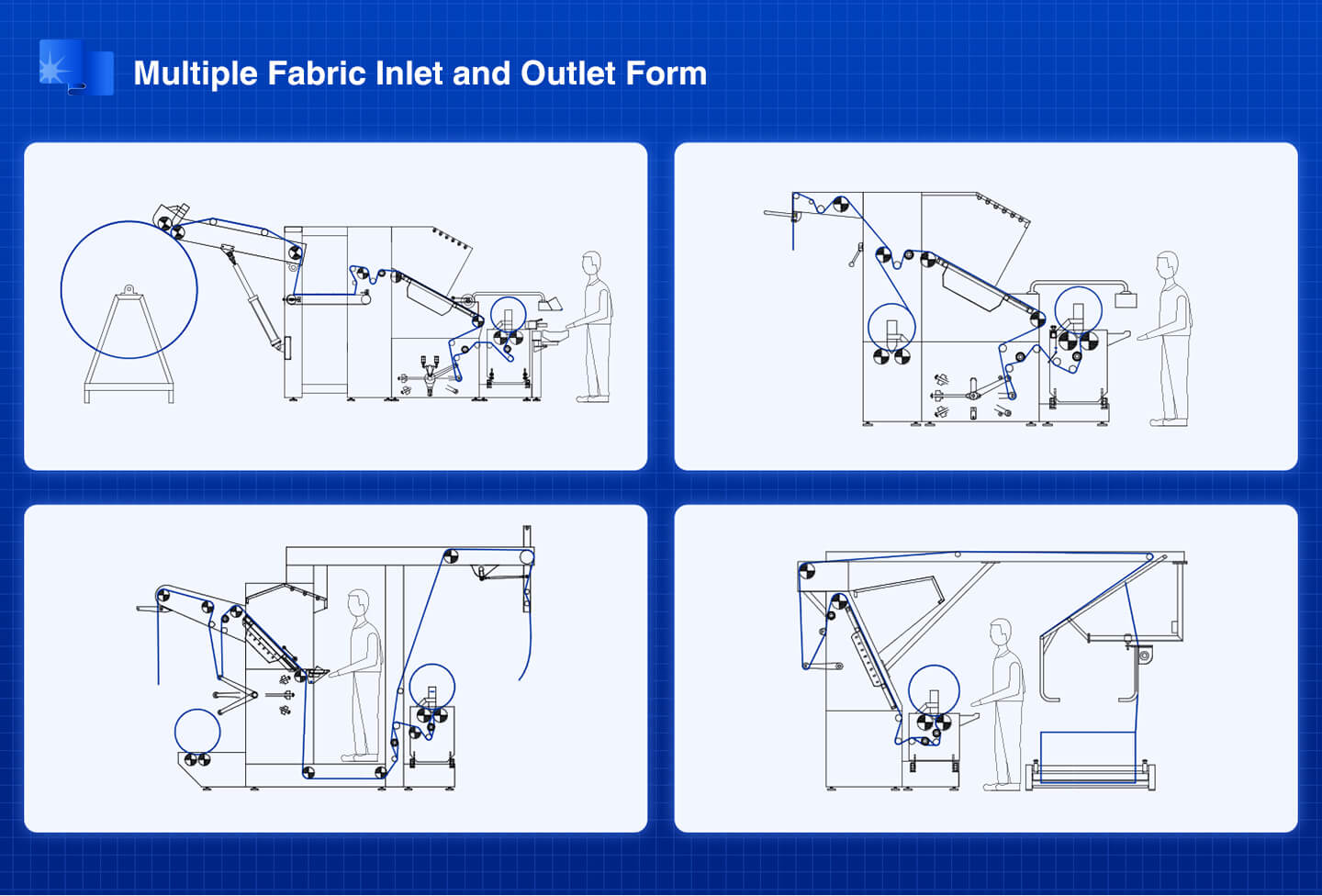 Multiple Fabric Inlet and Outlet Form