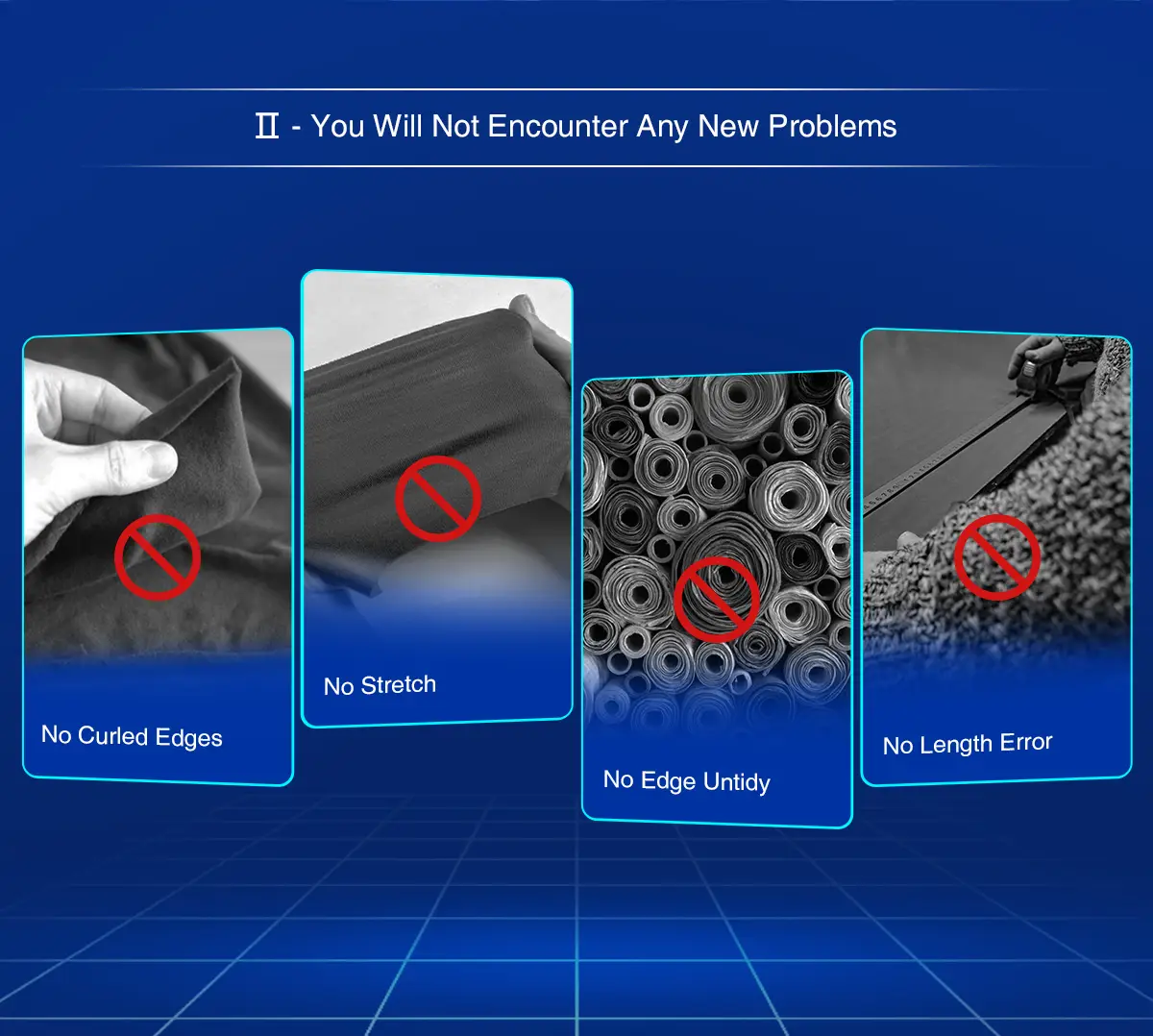 Ⅱ - You Will Not Encounter Any New Problems

No Curled Edges

No Stretch

No Edge Untidy

No Length Error