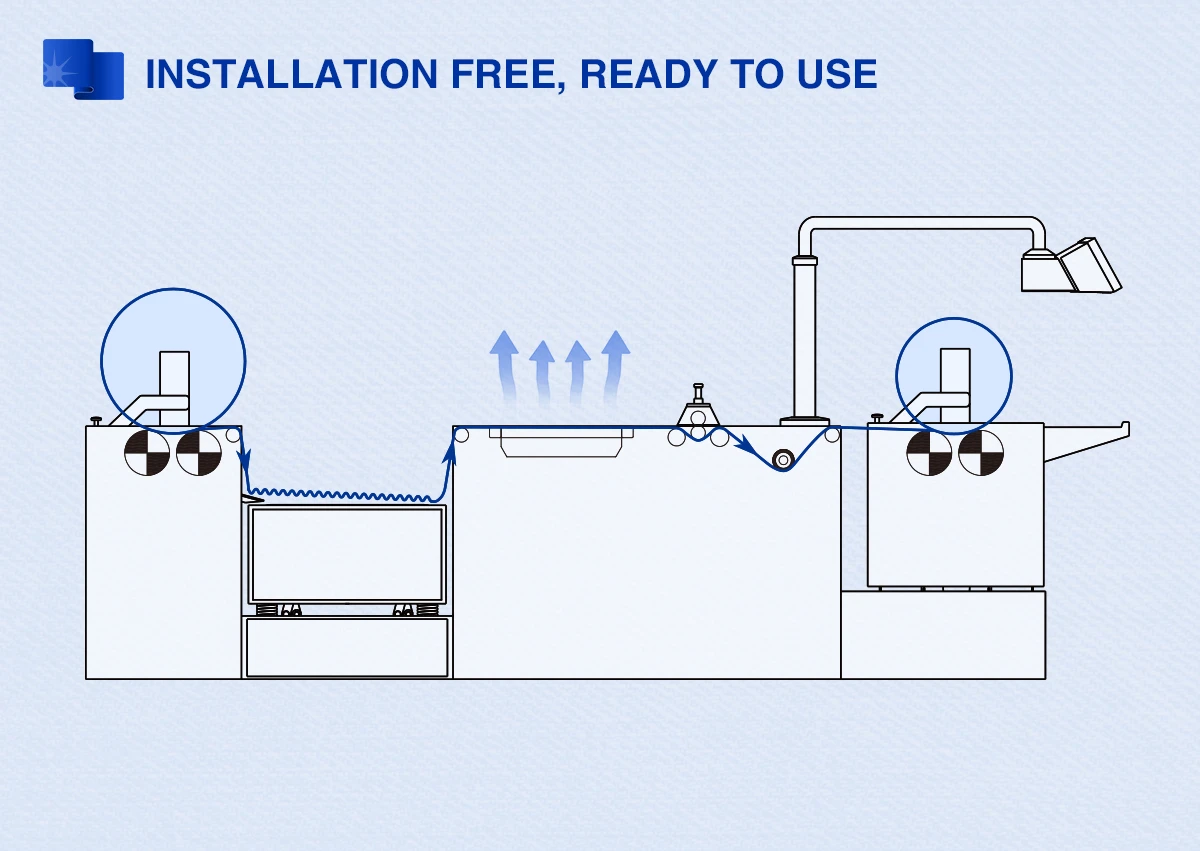 INSTALLATION FREE, READY TO USE