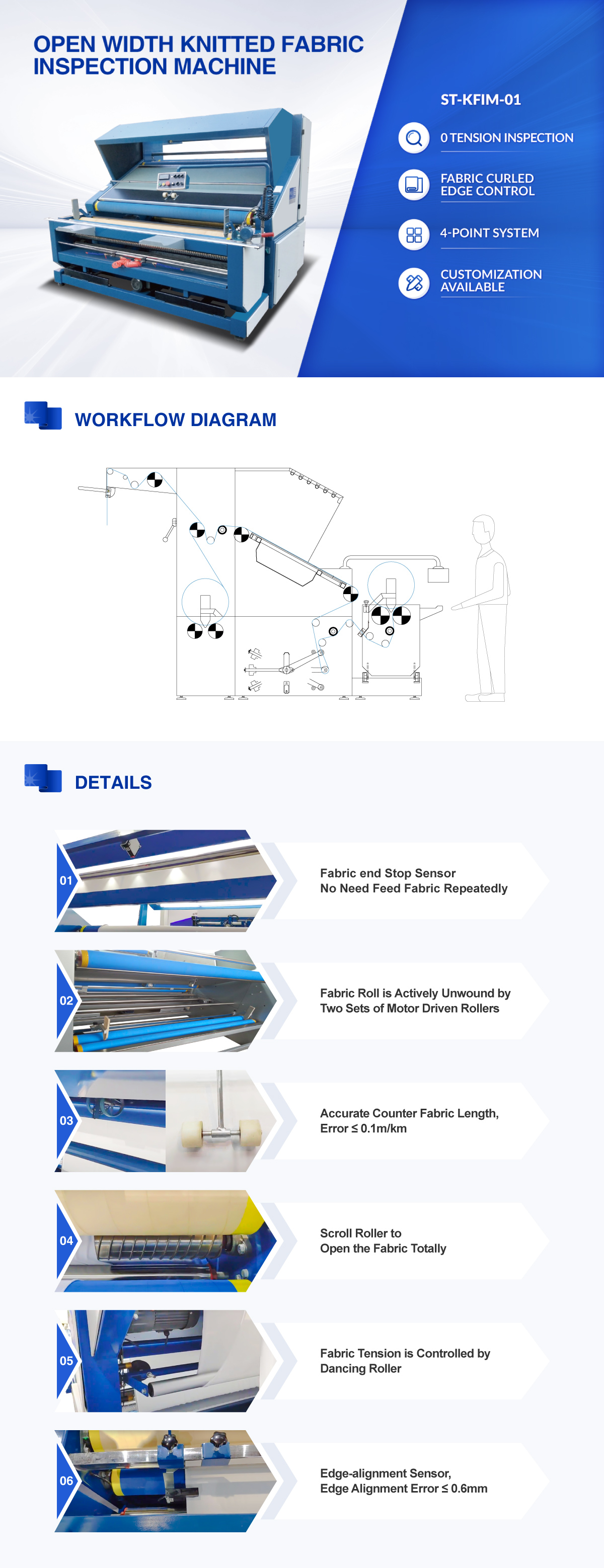 OPEN WIDTH KNITTED FABRIC INSPECTION MACHINE

ST-KFIM-01

0 TENSION INSPECTION

FABRIC CURLED EDGE CONTROL

4-POINT SYSTEM

CUSTOMIZATION AVAILABLE

WORKFLOW DIAGRAM

DETAILS

01

Fabric end Stop Sensor
No Need Feed Fabric Repeatedly

02

Fabric Roll is Actively Unwound by Two Sets of Motor Driven Rollers

03

Accurate Counter Fabric Length, Error ≤ 0.1m/km

04

Scroll Roller to Open the Fabric Totally

05

Fabric Tension is Controlled by Dancing Roller

06

Edge-alignment Sensor, Edge Alignment Error ≤ 0.6mm