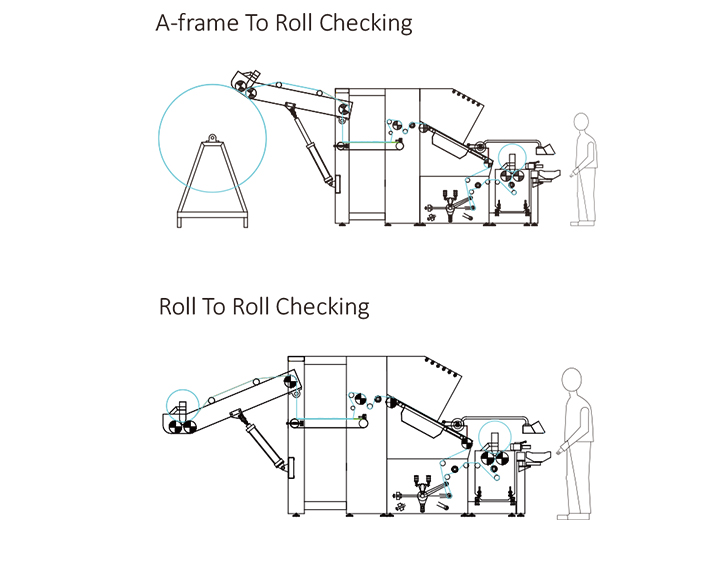 A-frame To Roll Checking

Roll To Roll Checking